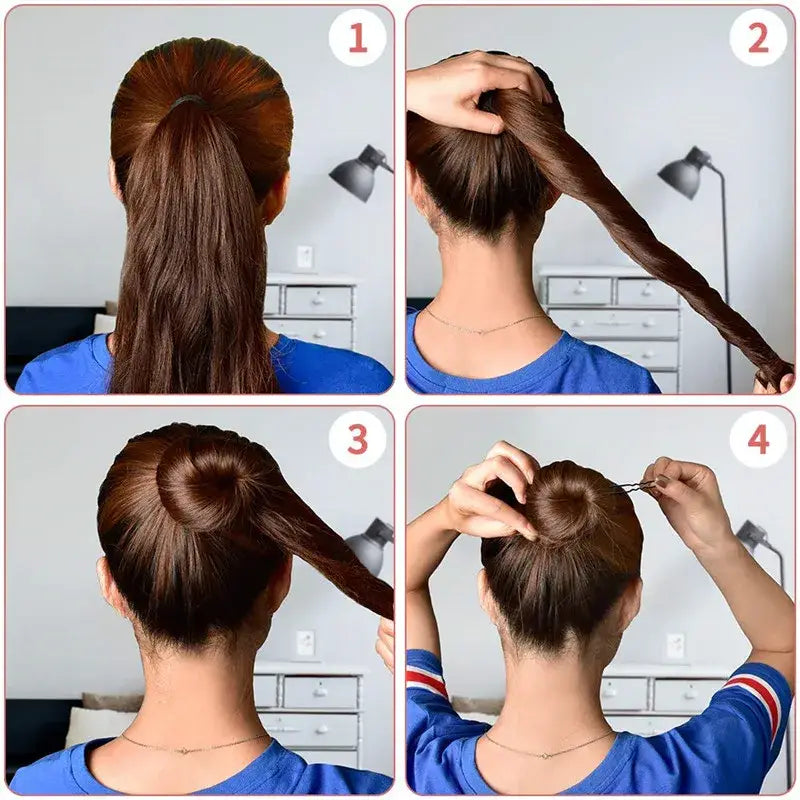 1

2

3

4